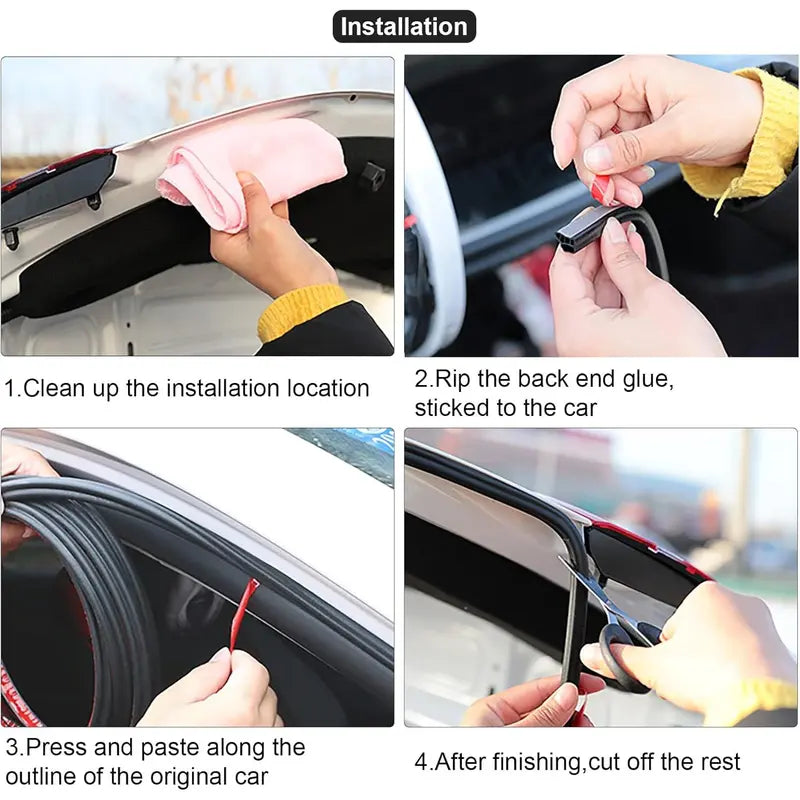 Installation

1.Clean up the installation location

2.Rip the back end glue, sticked to the car

3.Press and paste along the outline of the original car

4.After finishing,cut off the rest